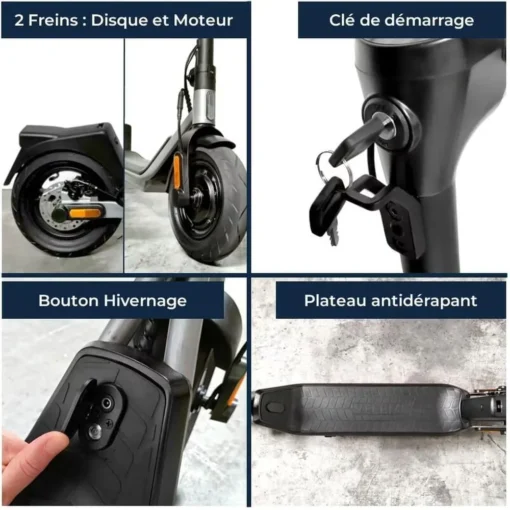 2 Freins : Disque et Moteur

Clé de démarrage

Bouton Hivernage

Plateau antidérapant